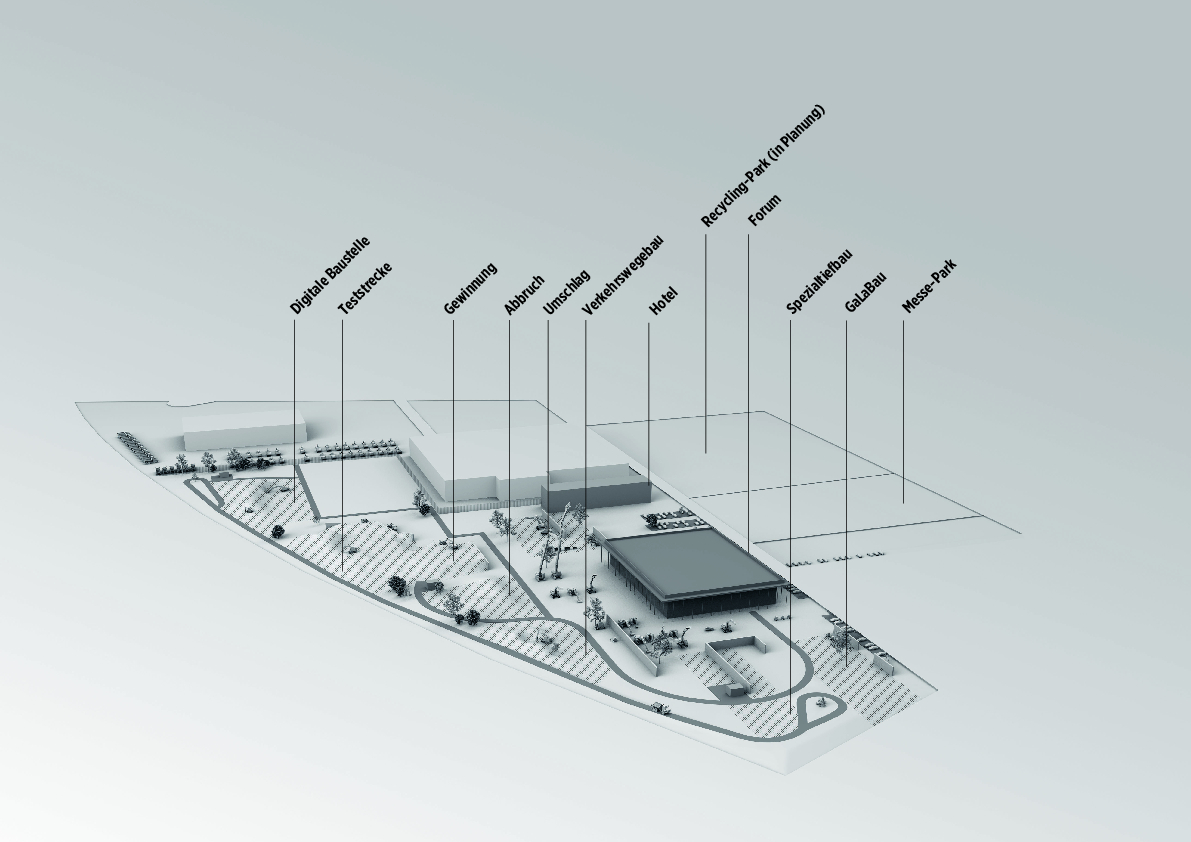 Digitale Baustelle
Teststrecke
Gewinnung
Abbruch
Umschlag
Verkehrswegebau
Hotel
Recycling-Park (in Planung)
Forum
Spezialtiefbau
GaLaBau
Messe-Park