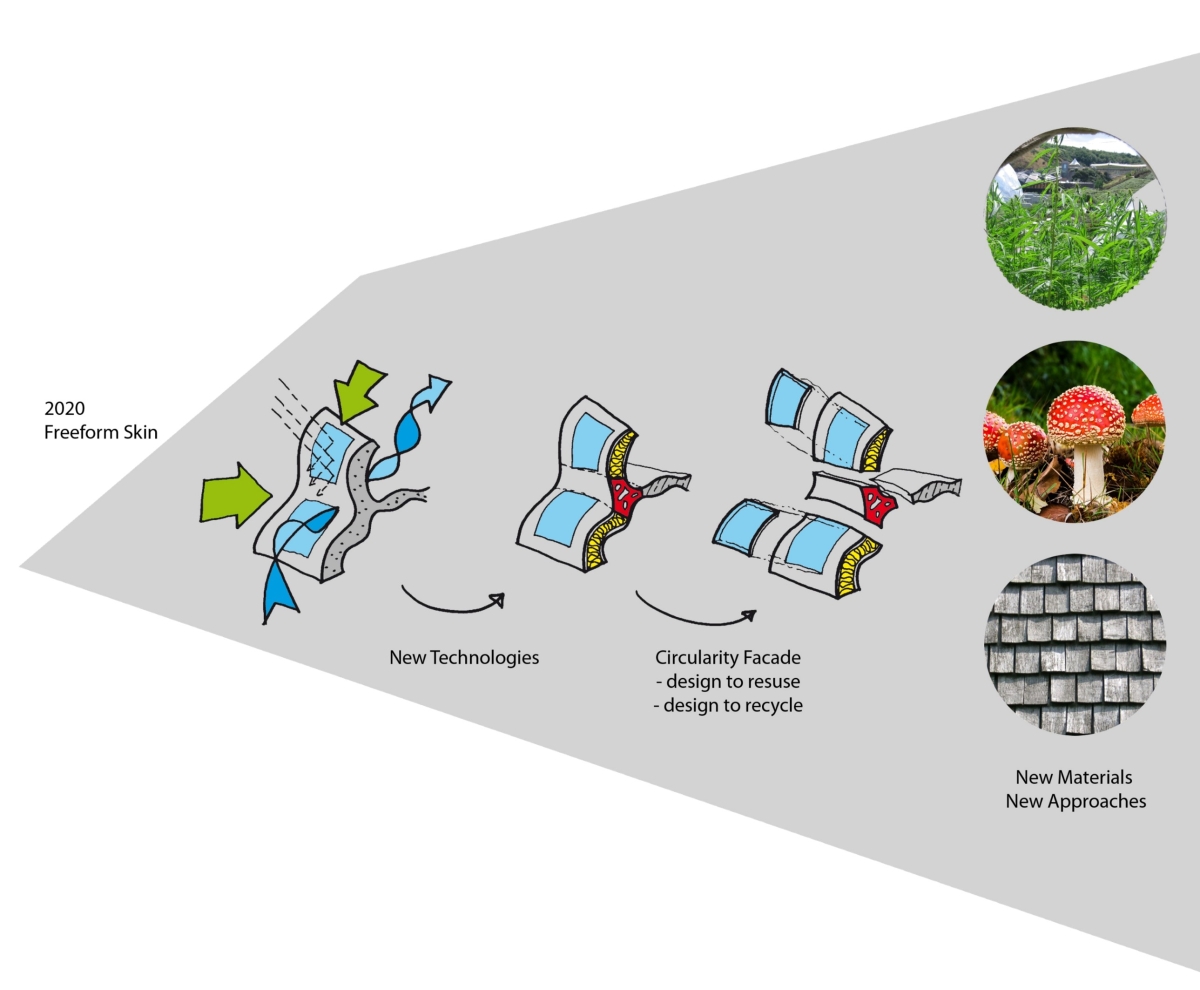 2020
Freeform Skin

New Technologies

Circularity Facade
- design to resuse
- design to recycle

New Materials
New Approaches