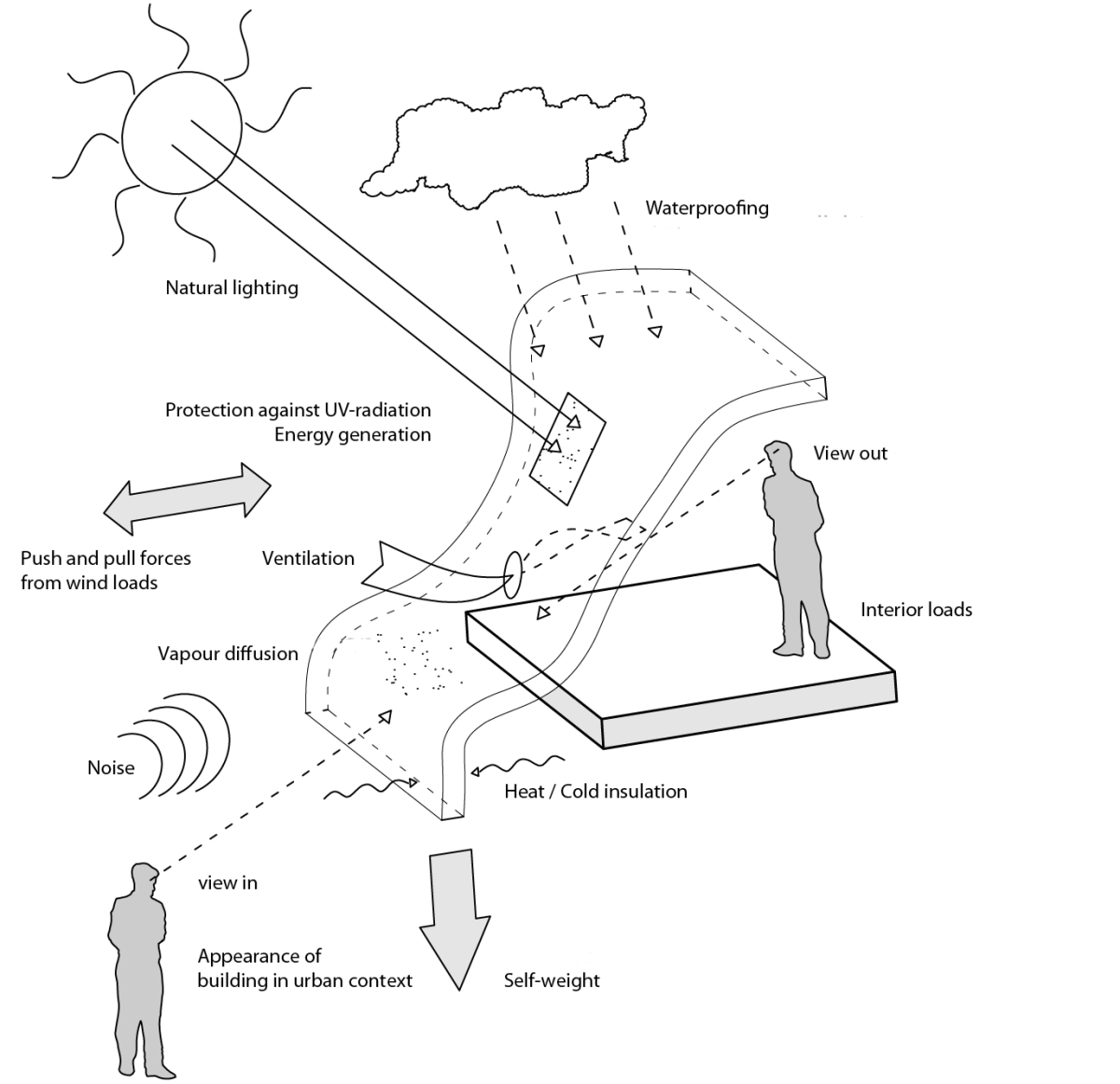 Waterproofing

Natural lighting

Protection against UV-radiation
Energy generation

View out

Push and pull forces from wind loads

Ventilation

Interior loads

Vapour diffusion

Noise

Heat / Cold insulation

view in

Appearance of building in urban context

Self-weight