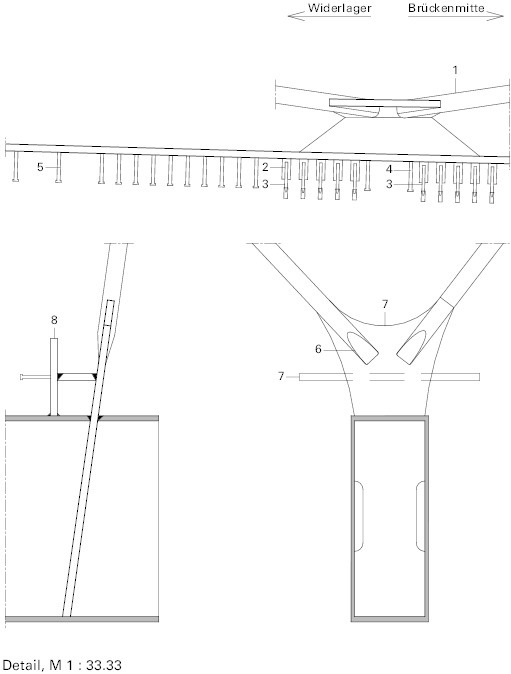 Widerlager Brückenmitte

1

5

2

3

4

3

8

7

6

7

Detail, M 1 : 33.33