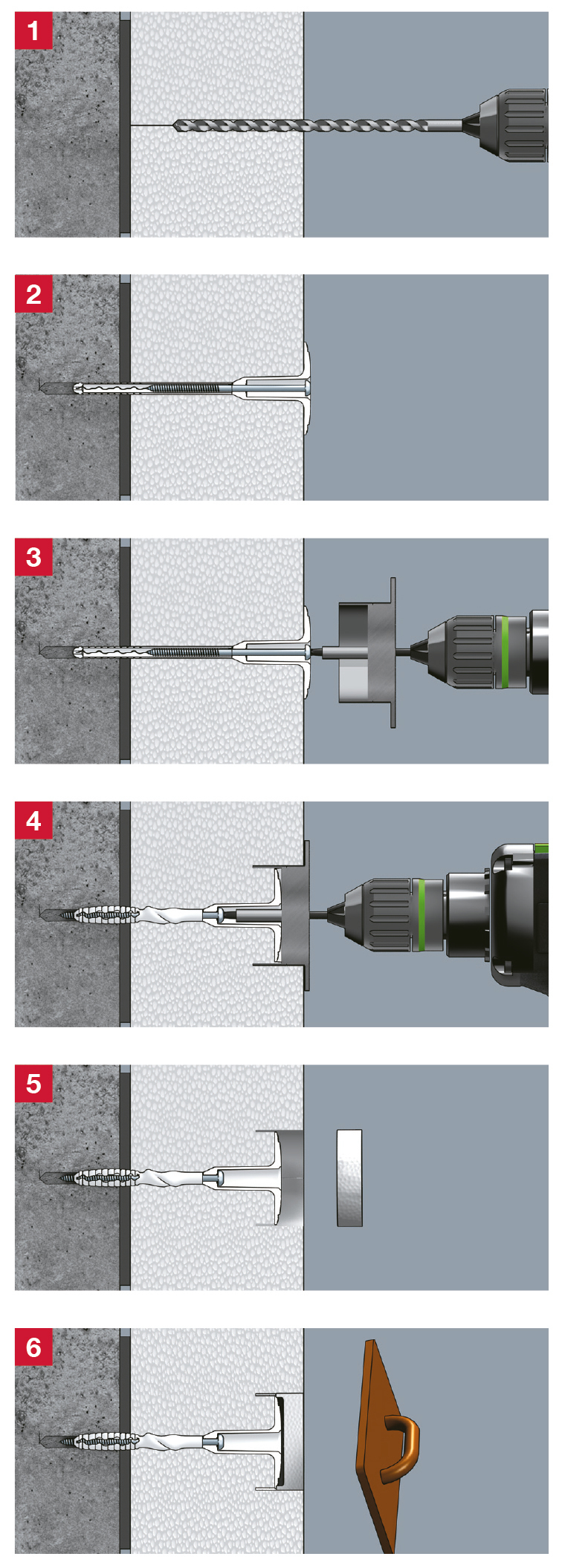 1

2

3

4

5

6