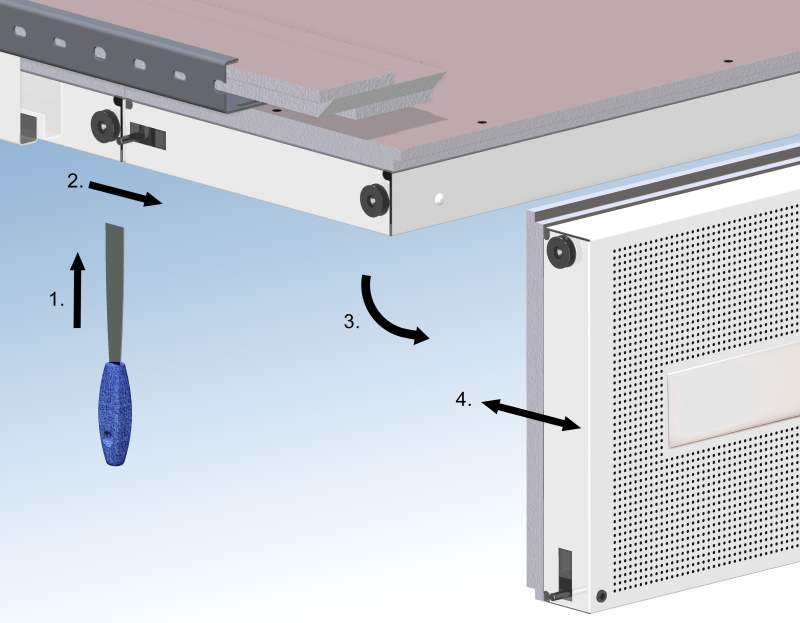 2.

1.

3.

4.