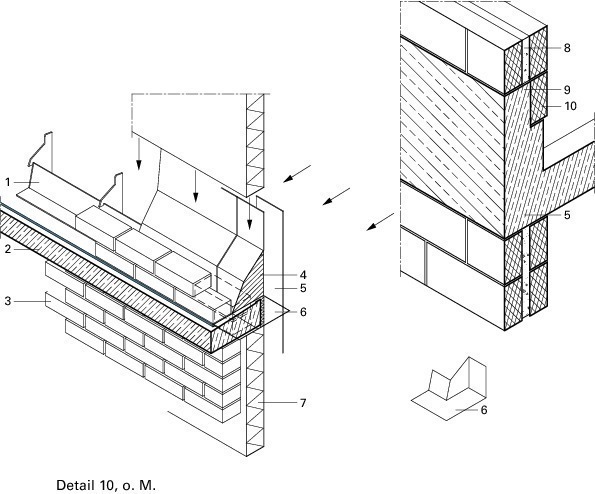 1
2
3
4
5
6
7
8
9
10
5
6
Detail 10, o. M.