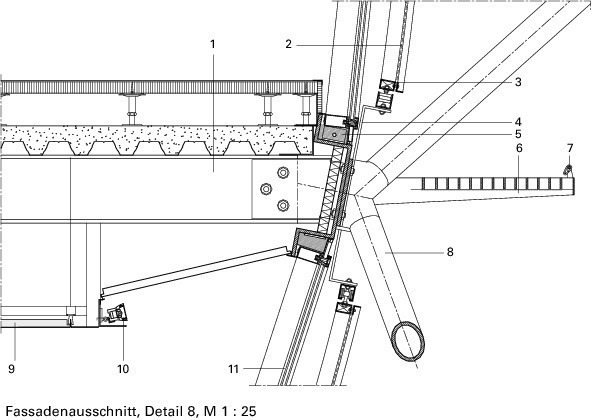 1
2
3
4
5
6
7
8
9
10
11

Fassadenausschnitt, Detail 8, M 1 : 25