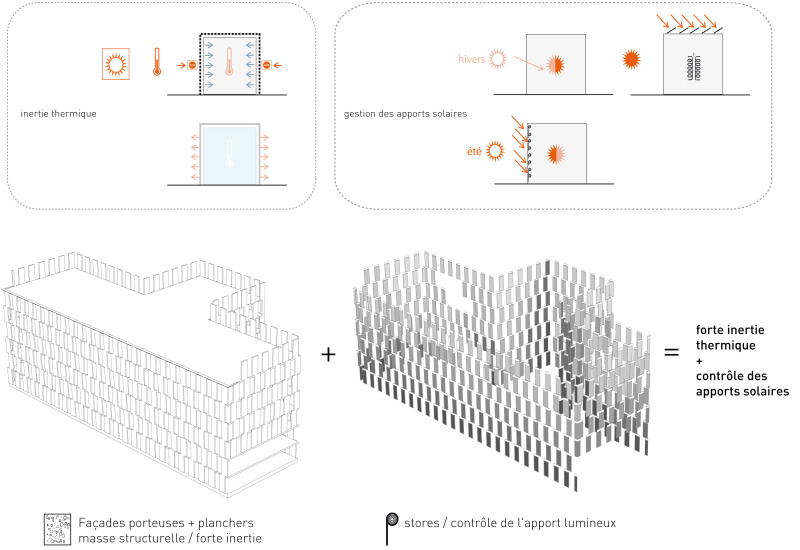 inertie thermique

gestion des apports solaires

hivers

été

+

=

forte inertie thermique
+
contrôle des apports solaires

Façades porteuses + planchers
masse structurelle / forte inertie

stores / contrôle de l'apport lumineux