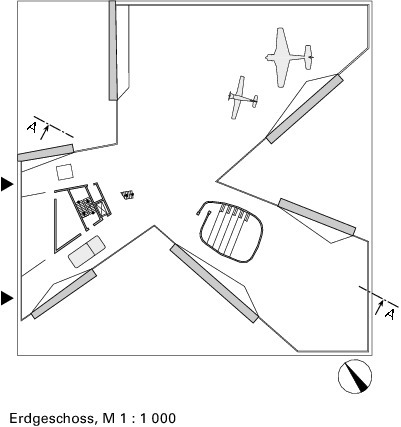 A

A

Erdgeschoss, M 1 : 1 000